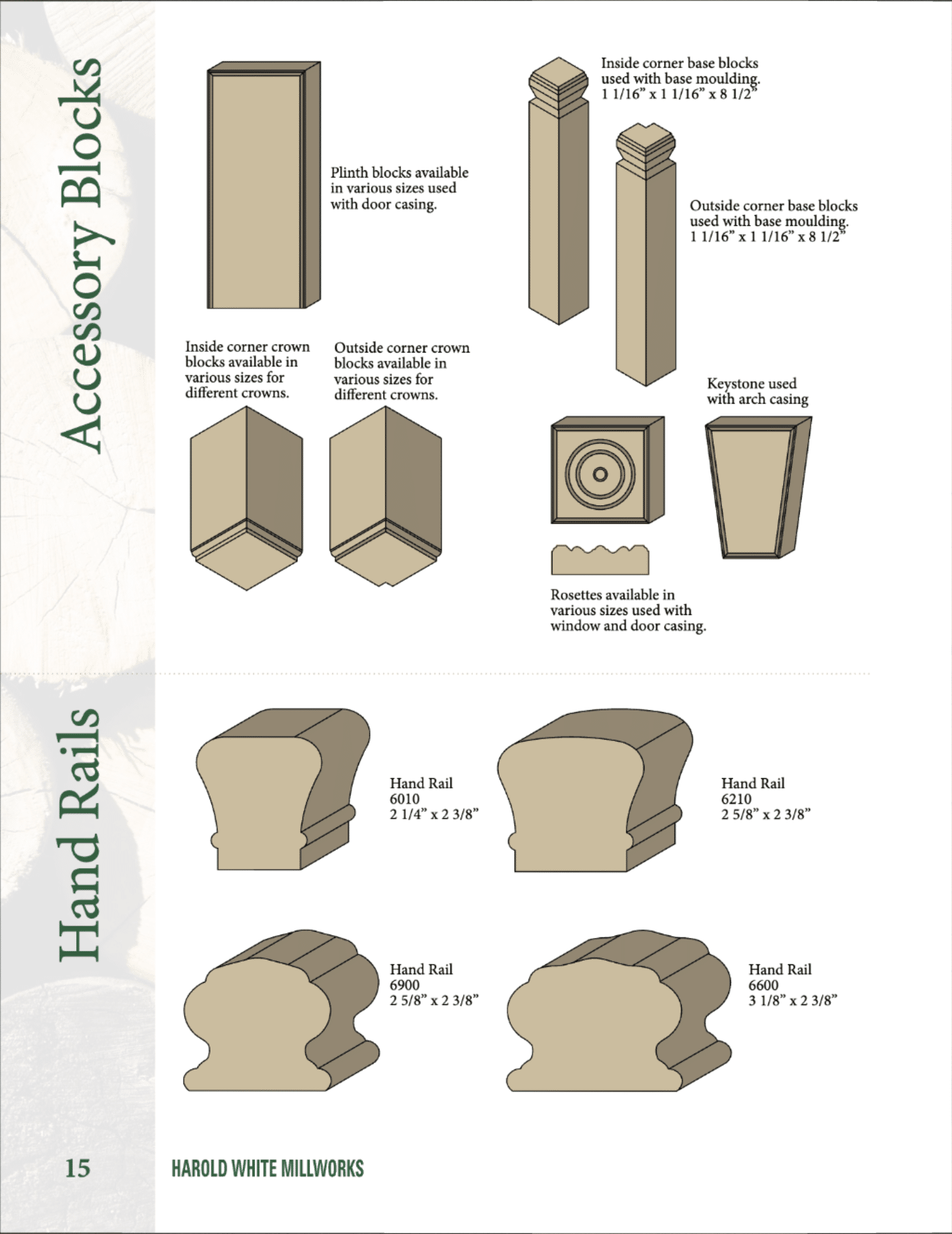 Accessory Blocks

Plinth blocks available in various sizes used with door casing.

Inside corner base blocks used with base moulding. 1 1/16" x 1 1/16" x 8 1/2"

Outside corner base blocks used with base moulding. 1 1/16" x 1 1/16" x 8 1/2"

Inside corner crown blocks available in various sizes for different crowns.

Outside corner crown blocks available in various sizes for different crowns.

Keystone used with arch casing

Rosettes available in various sizes used with window and door casing.

Hand Rails

Hand Rail
6010
2 1/4" x 2 3/8"

Hand Rail
6210
2 5/8" x 2 3/8"

Hand Rail
6900
2 5/8" x 2 3/8"

Hand Rail
6600
3 1/8" x 2 3/8"

15

HAROLD WHITE MILLWORKS